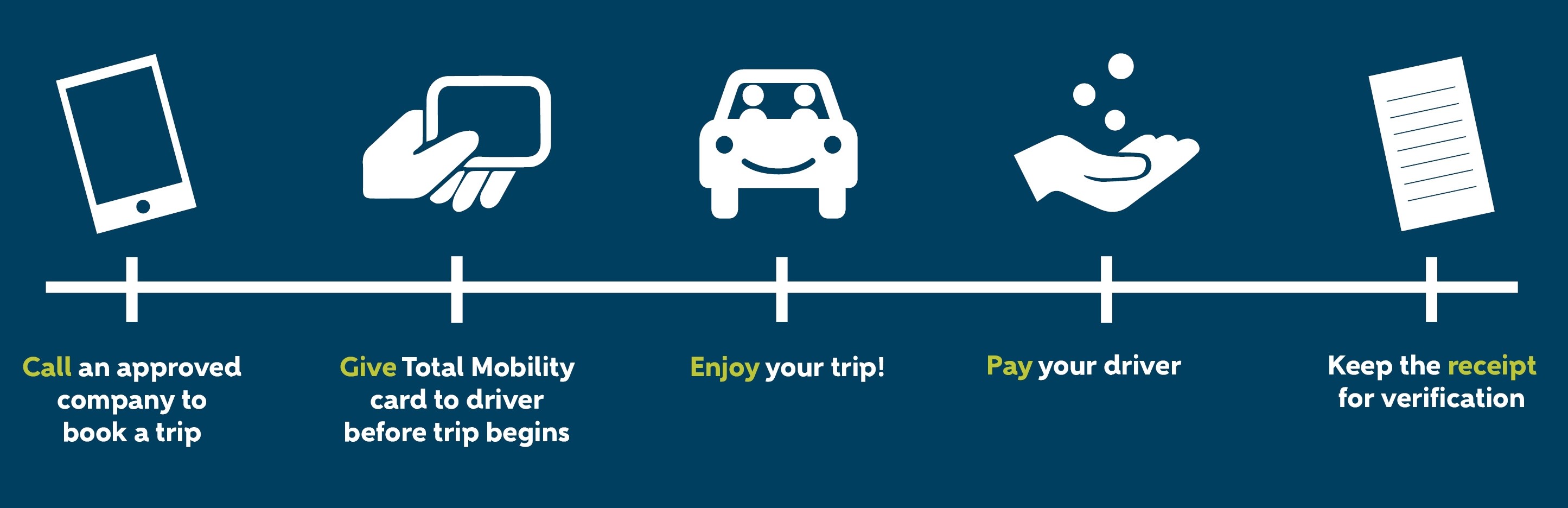 Call an approved company to book a trip

Give Total Mobility card to driver before trip begins

Enjoy your trip!

Pay your driver

Keep the receipt for verification